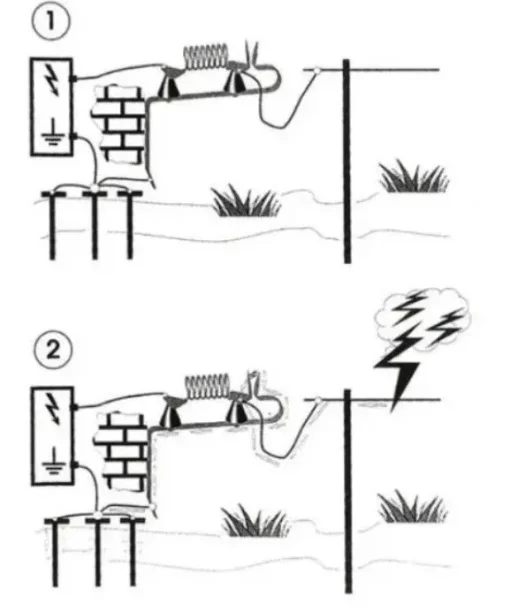 1

2